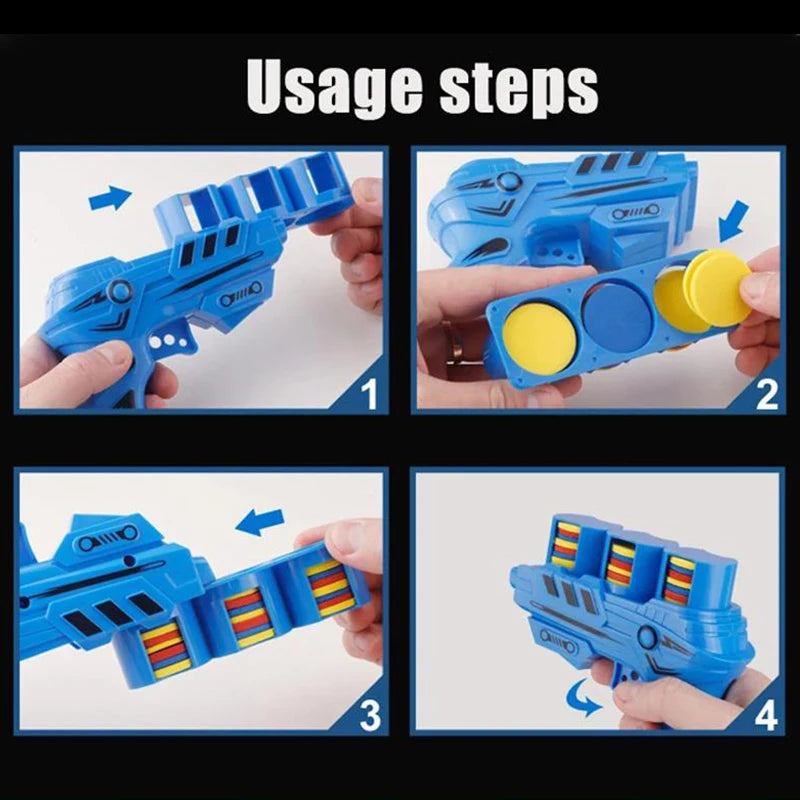 Usage steps

1

2

3

4